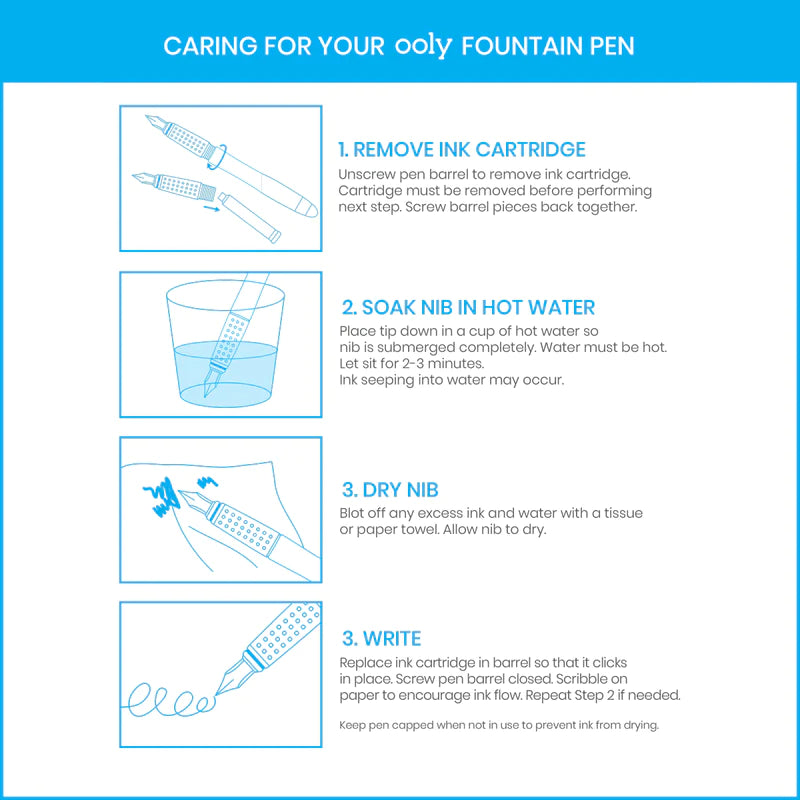 CARING FOR YOUR ooly FOUNTAIN PEN

1. REMOVE INK CARTRIDGE
Unscrew pen barrel to remove ink cartridge. Cartridge must be removed before performing next step. Screw barrel pieces back together.

2. SOAK NIB IN HOT WATER
Place tip down in a cup of hot water so nib is submerged completely. Water must be hot. Let sit for 2-3 minutes.
Ink seeping into water may occur.

3. DRY NIB
Blot off any excess ink and water with a tissue or paper towel. Allow nib to dry.

3. WRITE
Replace ink cartridge in barrel so that it clicks in place. Screw pen barrel closed. Scribble on paper to encourage ink flow. Repeat Step 2 if needed.

Keep pen capped when not in use to prevent ink from drying.