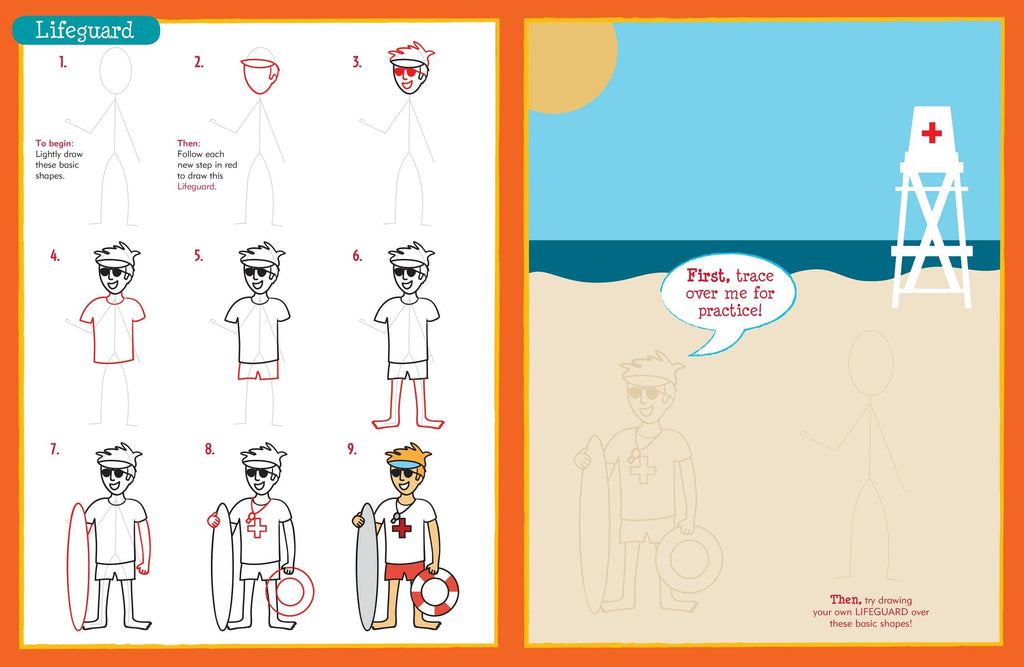 Lifeguard

1.

To begin:
Lightly draw these basic shapes.

2.

Then:
Follow each new step in red to draw this Lifeguard.

3.

4.

5.

6.

7.

8.

9.

First, trace over me for practice!

Then, try drawing your own LIFEGUARD over these basic shapes!