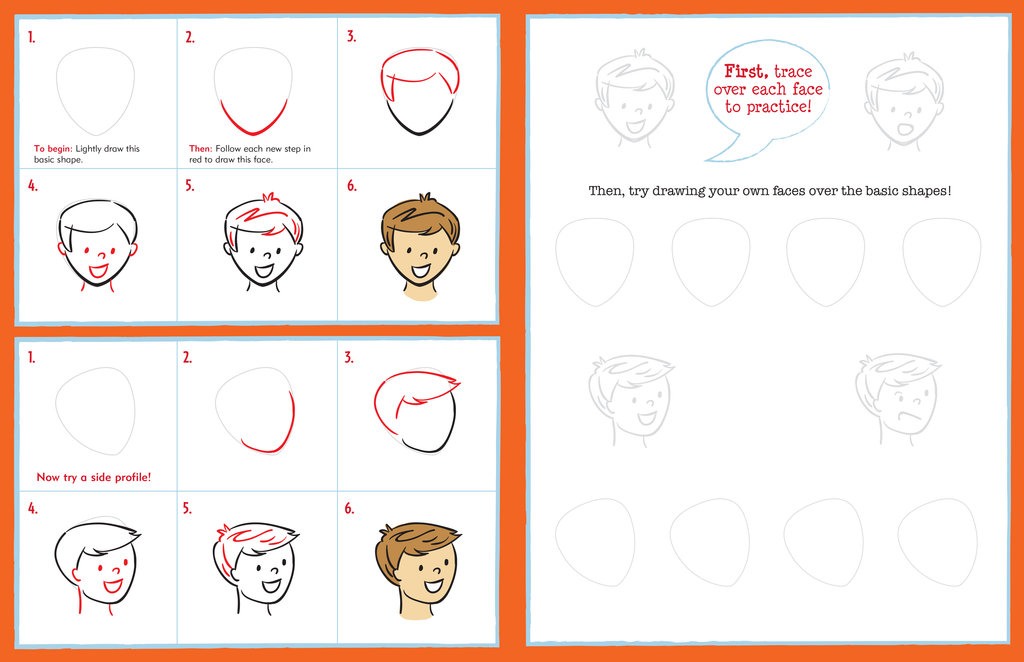 1.

To begin: Lightly draw this basic shape.

2.

Then: Follow each new step in red to draw this face.

3.

4.

5.

6.

1.

Now try a side profile!

2.

3.

4.

5.

6.

First, trace over each face to practice!

Then, try drawing your own faces over the basic shapes!